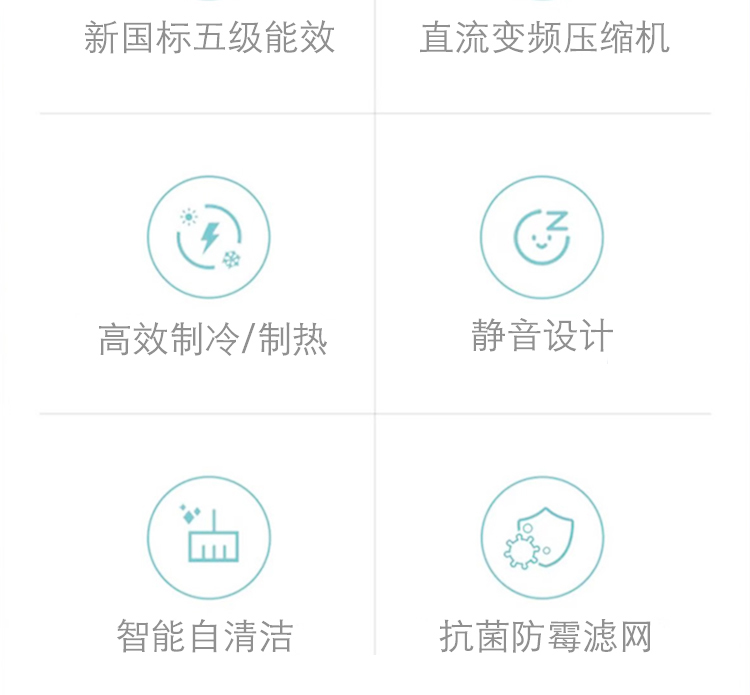 新国标五级能效

直流变频压缩机

高效制冷/制热

静音设计

智能自清洁

抗菌防霉滤网