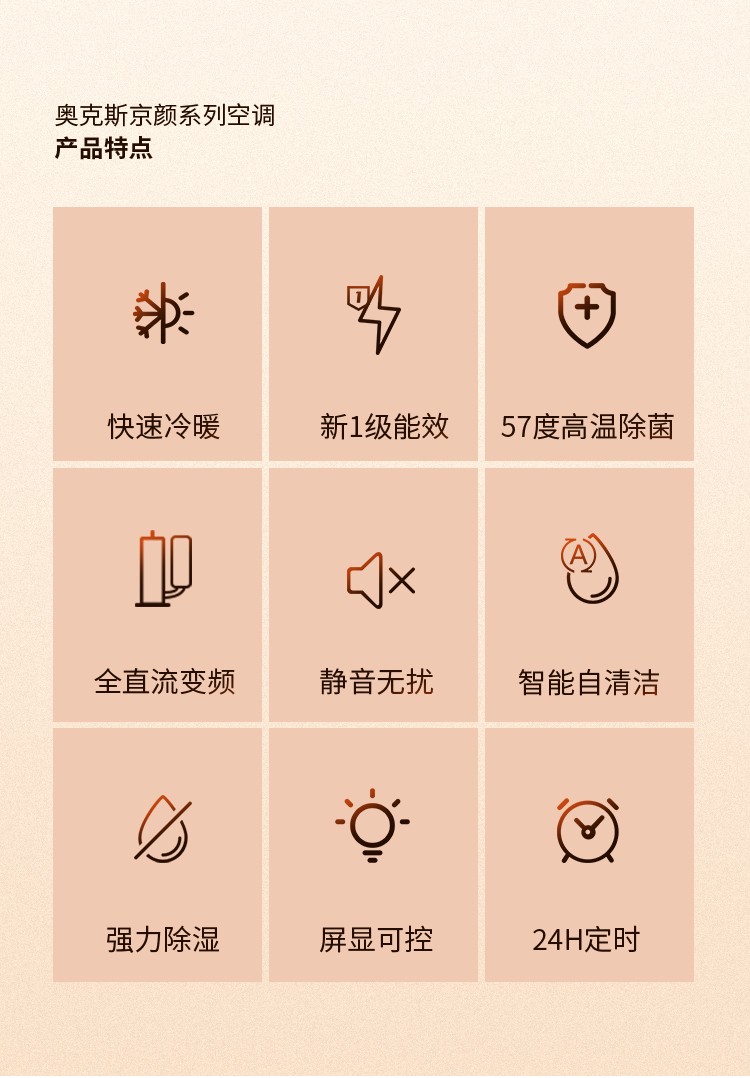 奥克斯京颜系列空调
产品特点

快速冷暖

新1级能效

57度高温除菌

全直流变频

静音无扰

智能自清洁

强力除湿

屏显可控

24H定时