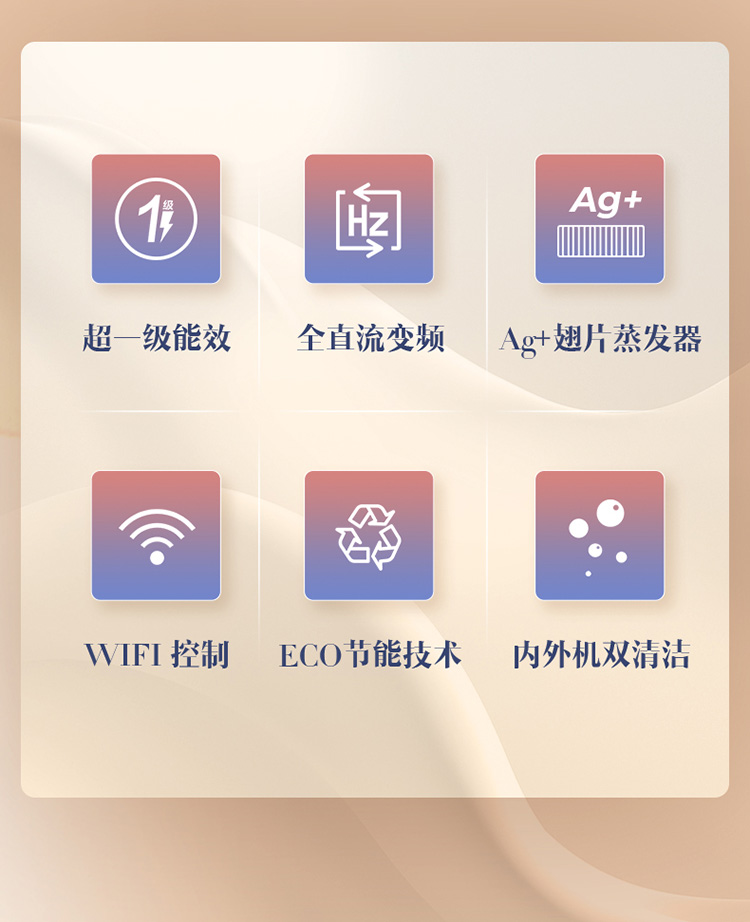 1级

超一级能效

Hz

全直流变频

Ag+

Ag+翅片蒸发器

WIFI 控制

ECO节能技术

内外机双清洁