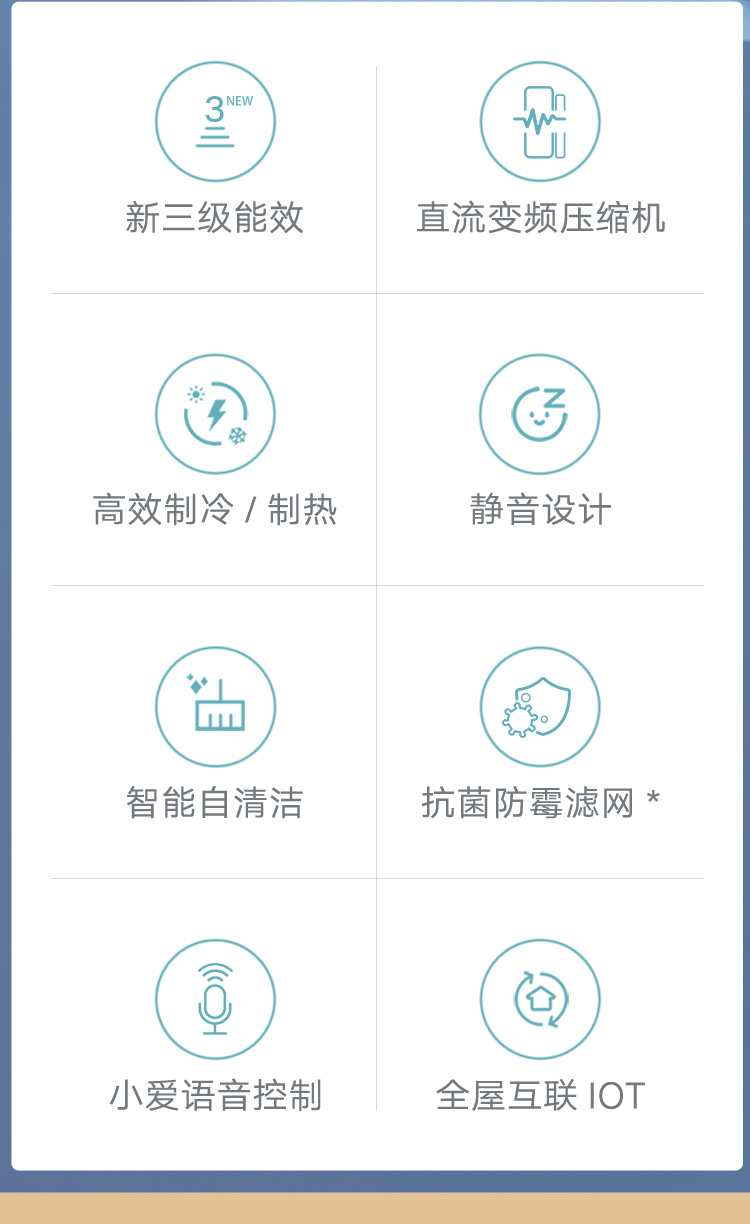 3 NEW

新三级能效

直流变频压缩机

高效制冷 / 制热

静音设计

智能自清洁

抗菌防霉滤网 *

小爱语音控制

全屋互联 IOT