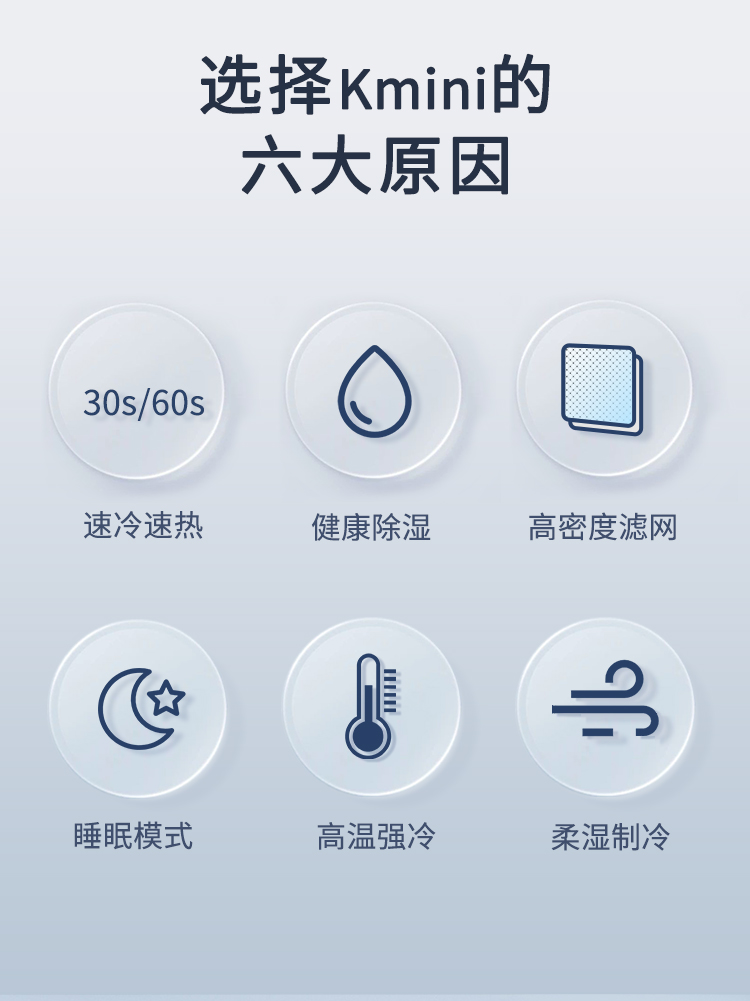 选择Kmini的
六大原因

30s/60s

速冷速热

健康除湿

高密度滤网

睡眠模式

高温强冷

柔湿制冷