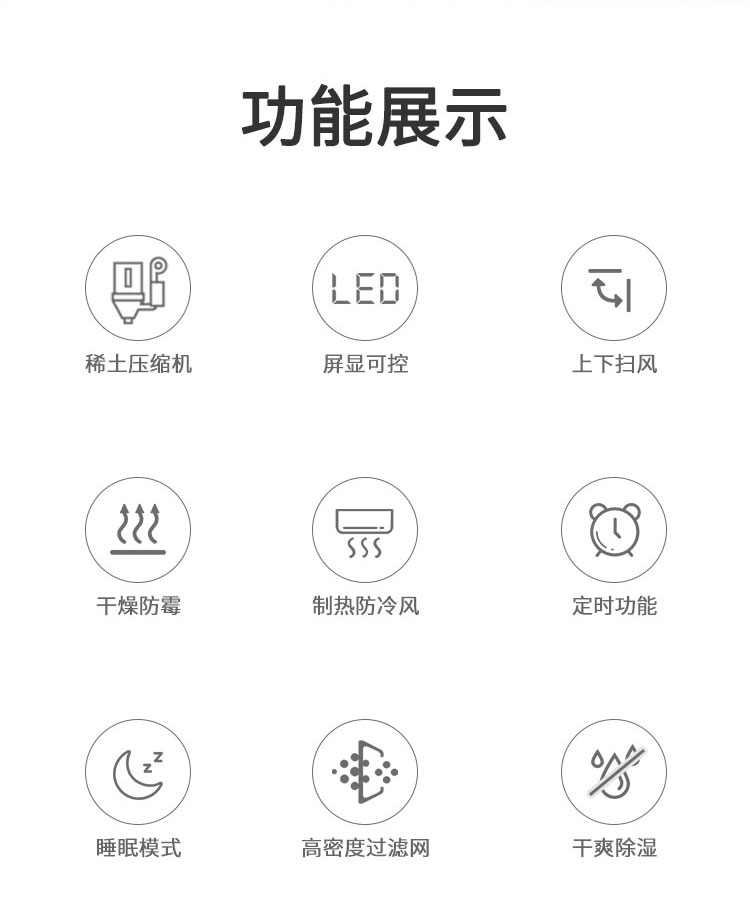 功能展示

LED
稀土压缩机

屏显可控

上下扫风

干燥防霉

制热防冷风

定时功能

睡眠模式

高密度过滤网

干爽除湿